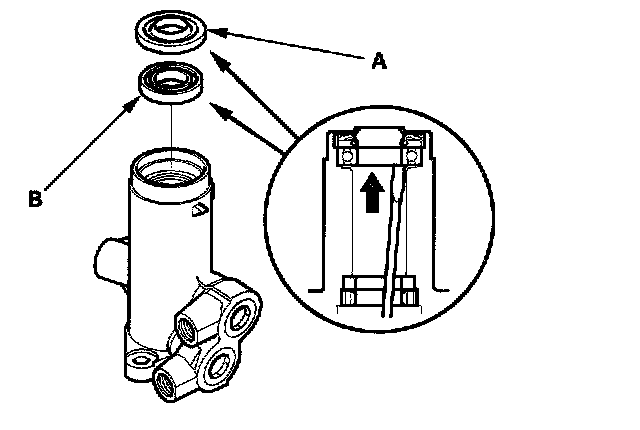 A

B