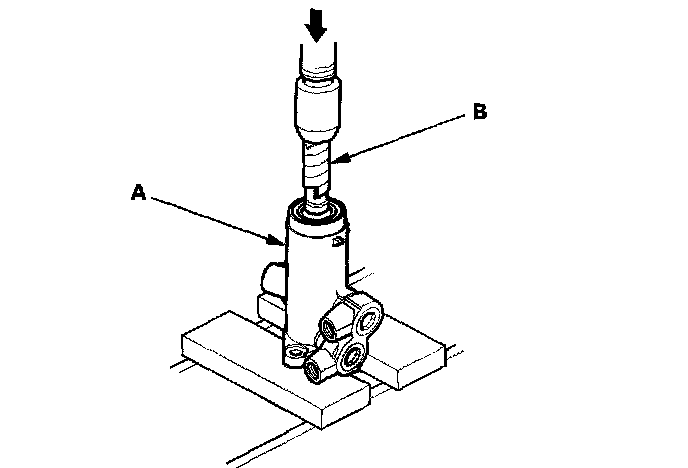 B
A