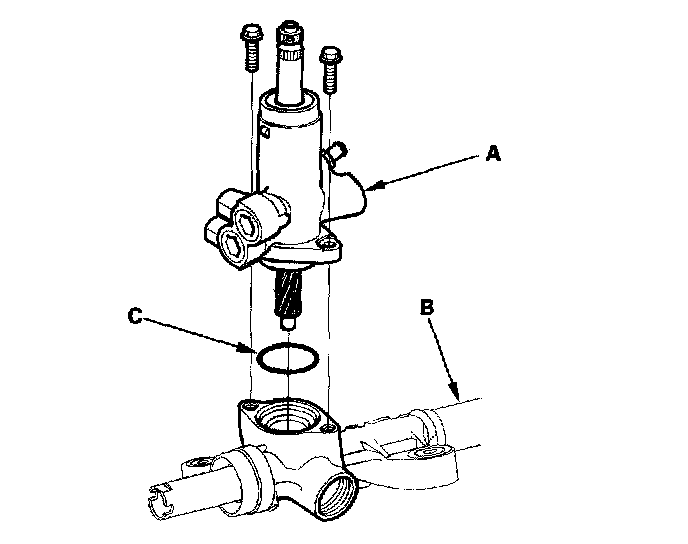 A
C
B