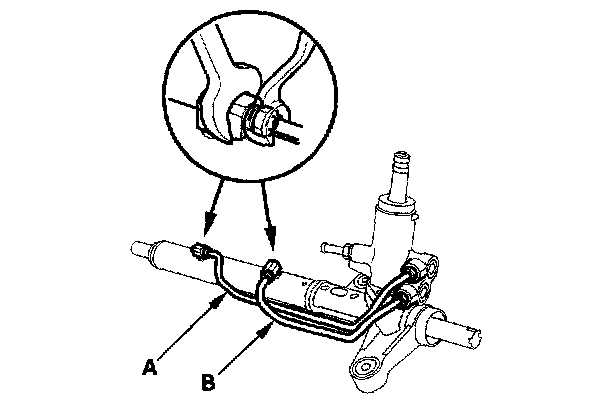 A

B