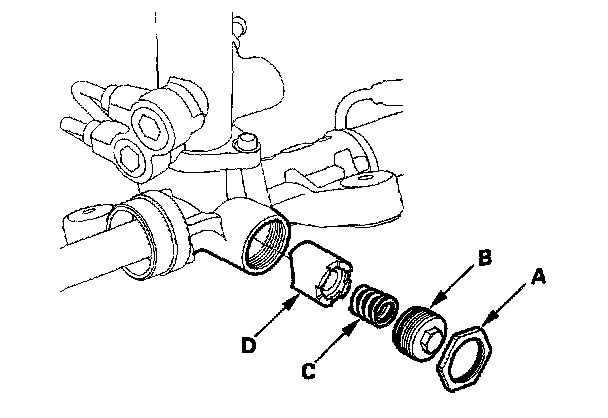 B
A
D
C