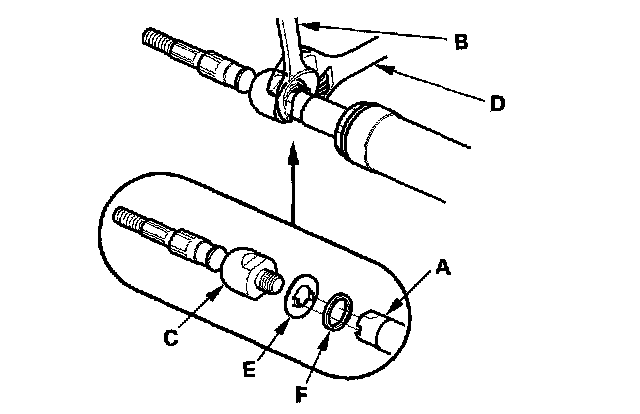 B
D
A
C
E
F