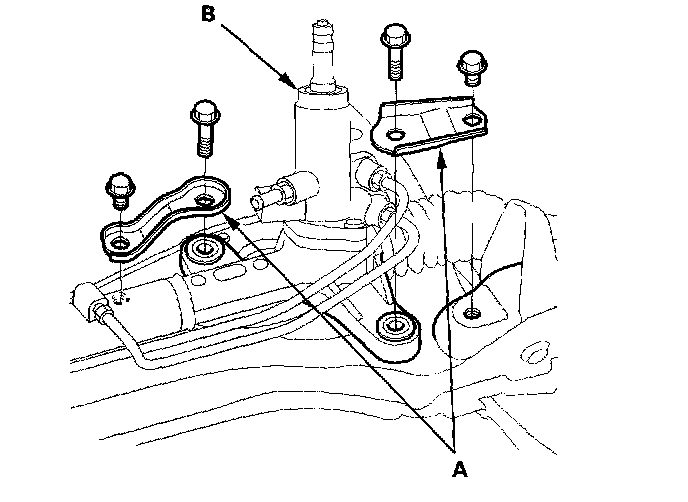 B

A