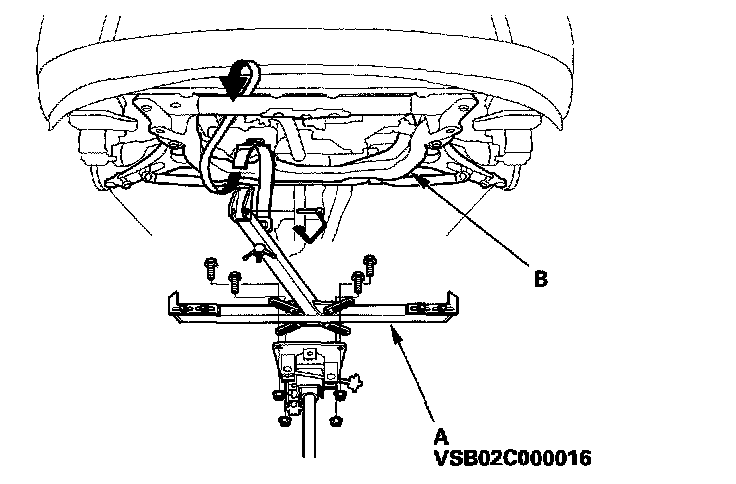 B

A
VSB02C000016