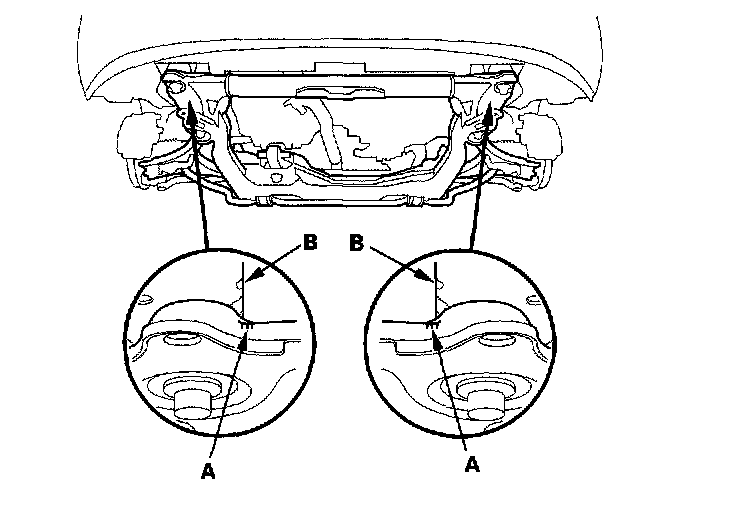 B
B
A
A