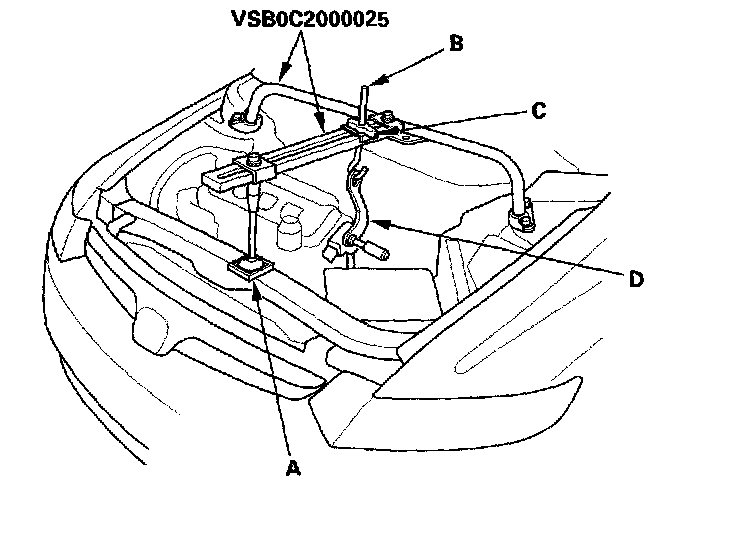 VSB0C2000025
B
C
D
A