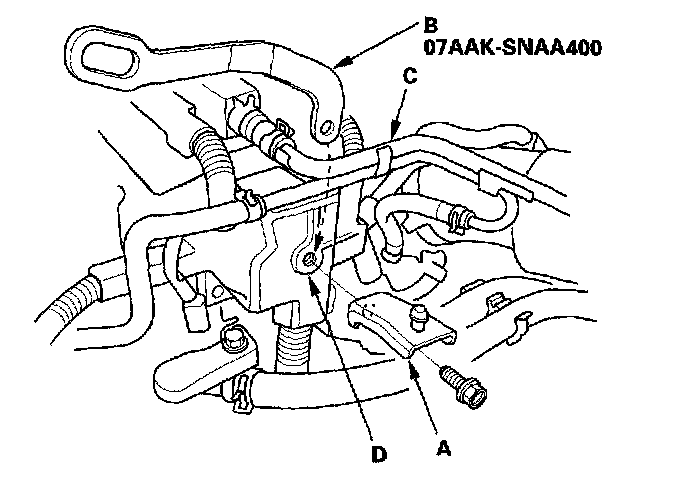 B
07AAK-SNAA400
C
D
A