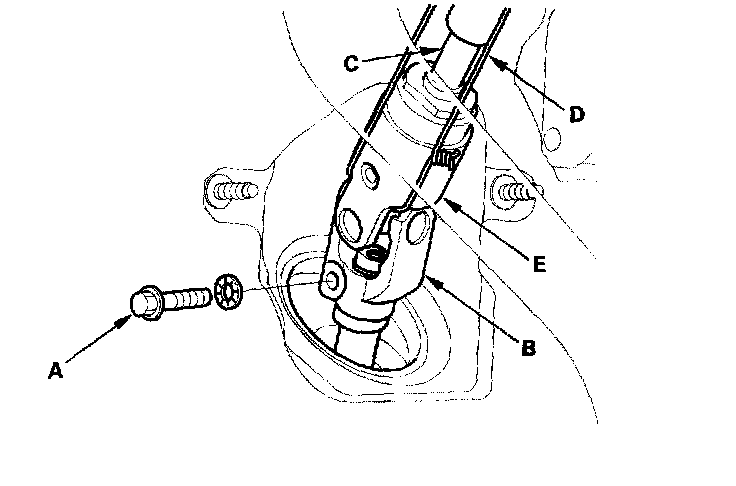 C
D
E
B
A