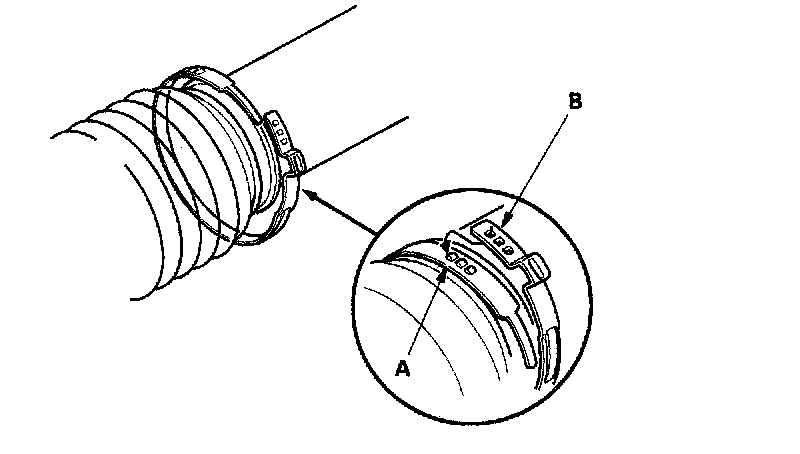 B

A