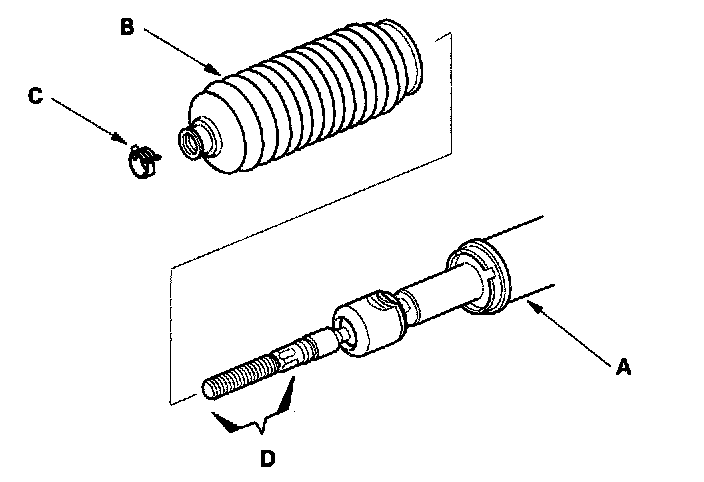 B
C
A
D