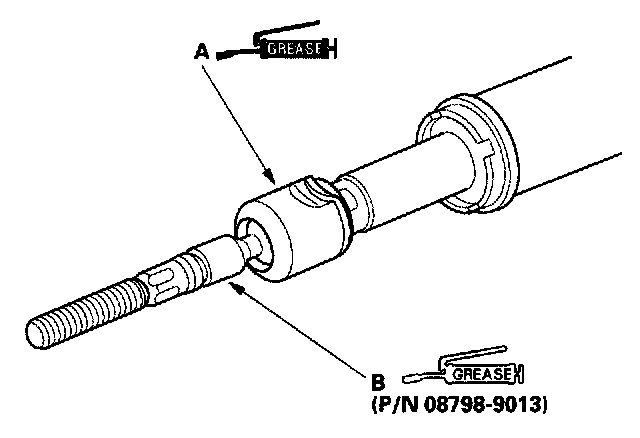 A
GREASE

B
GREASE
(P/N 08798-9013)