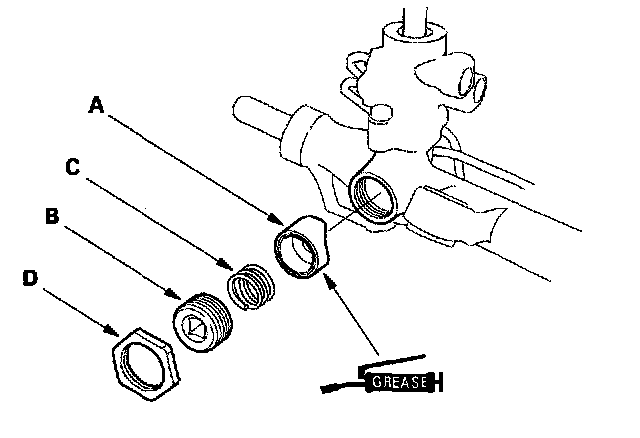 A
C
B
D
GREASE