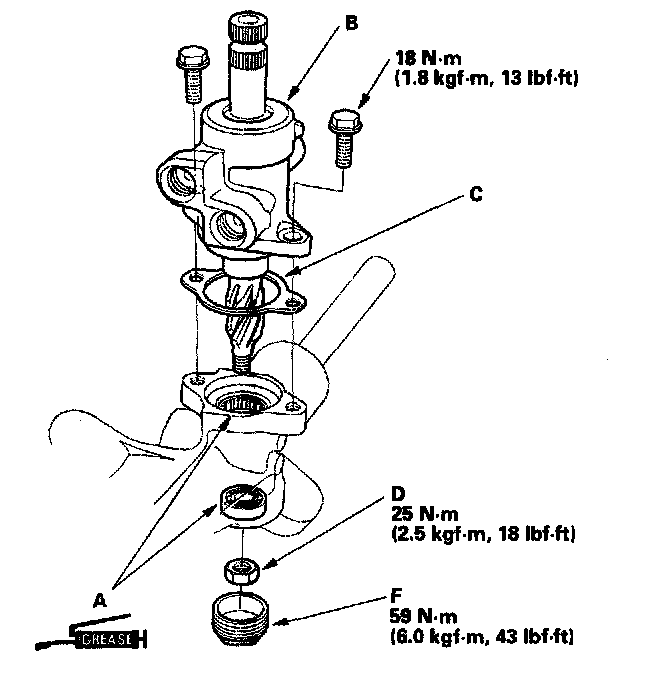 B

18 N·m
(1.8 kgf·m, 13 lbf·ft)

C

D
25 N·m
(2.5 kgf·m, 18 lbf·ft)

A

F
59 N·m
(6.0 kgf·m, 43 lbf·ft)

GREASE