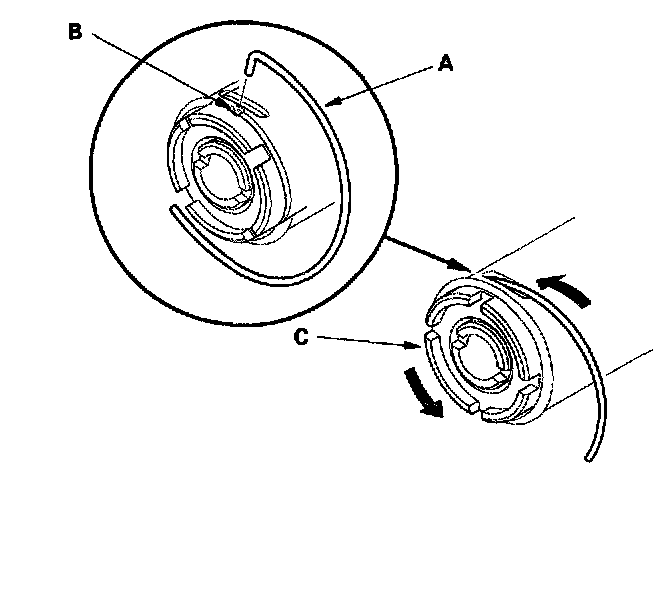 B
A
C