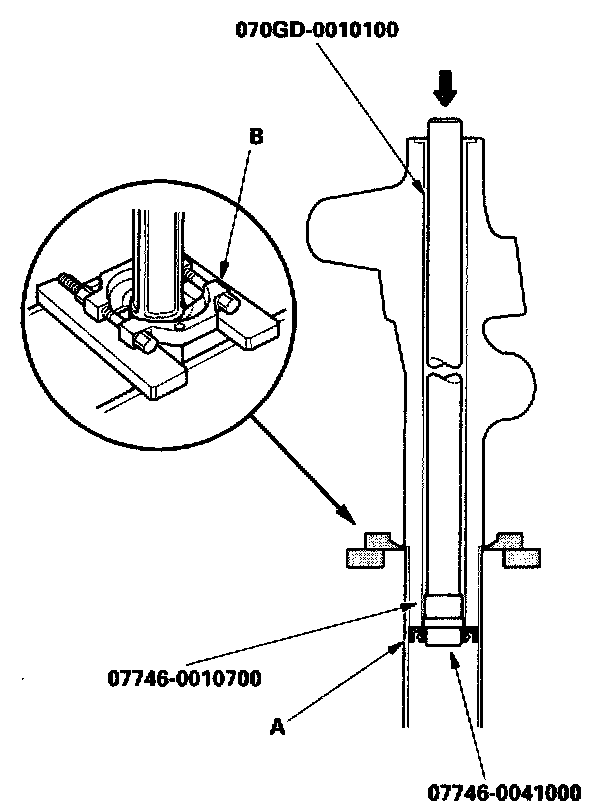 070GD-0010100

B

07746-0010700

A

07746-0041000