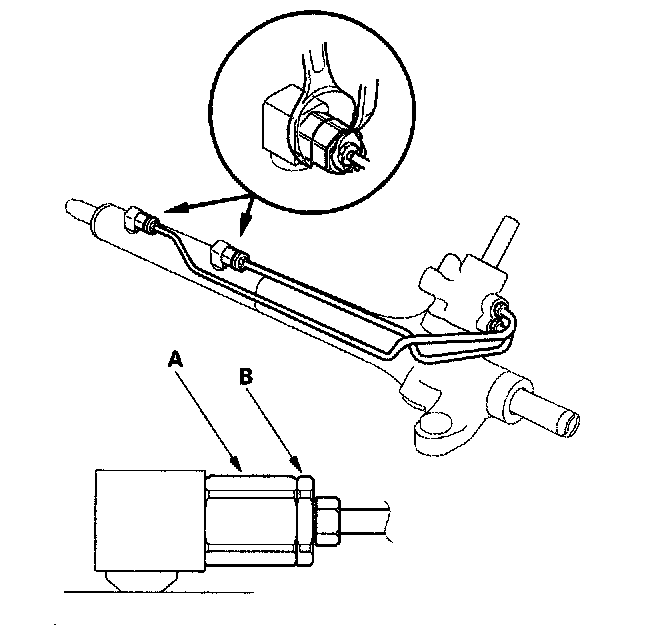 A

B