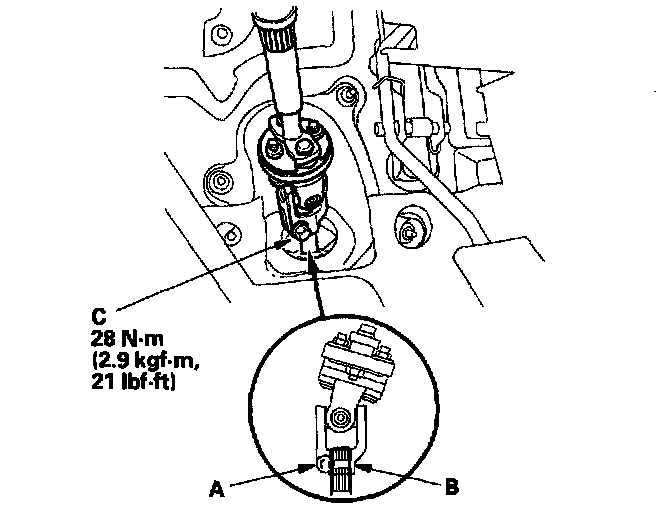 C
28 N·m
(2.9 kgf·m,
21 lbf·ft)

A

B