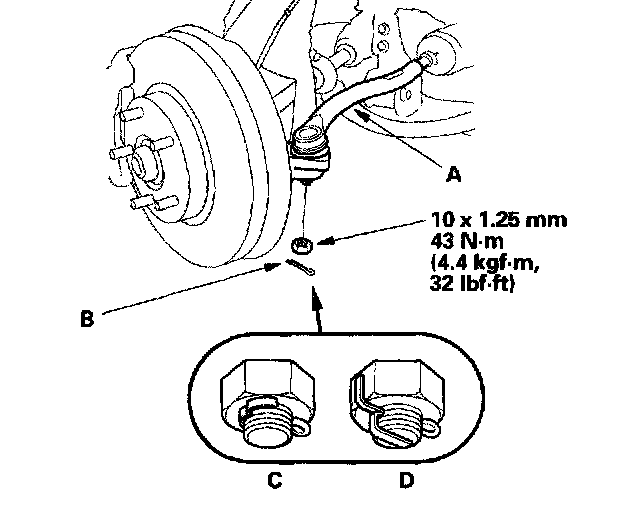 A

10 x 1.25 mm
43 N·m
(4.4 kgf·m,
32 lbf·ft)

B

C

D