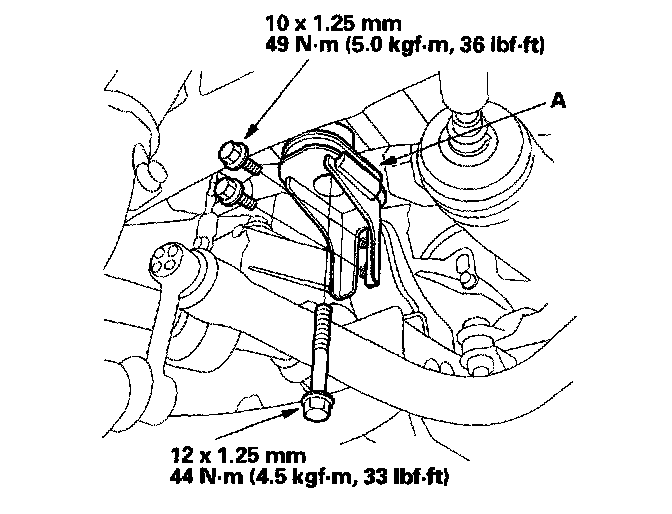 10 x 1.25 mm
49 N·m (5.0 kgf·m, 36 lbf·ft)

A

12 x 1.25 mm
44 N·m (4.5 kgf·m, 33 lbf·ft)