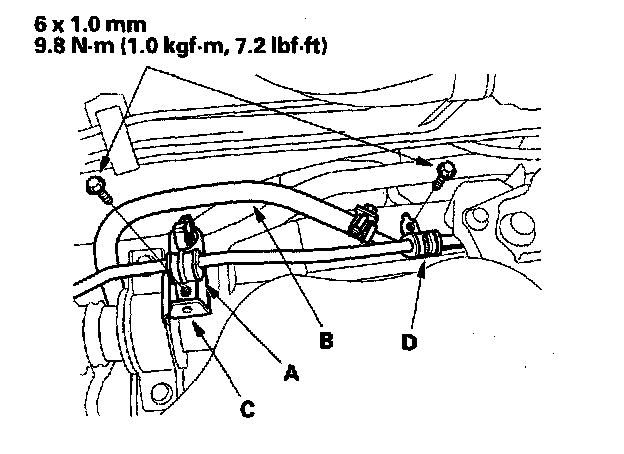 6 x 1.0 mm
9.8 N·m (1.0 kgf·m, 7.2 lbf·ft)

B

D

A

C