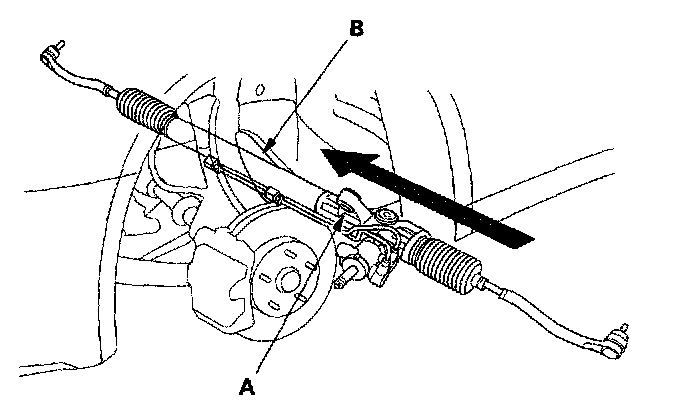 B

A