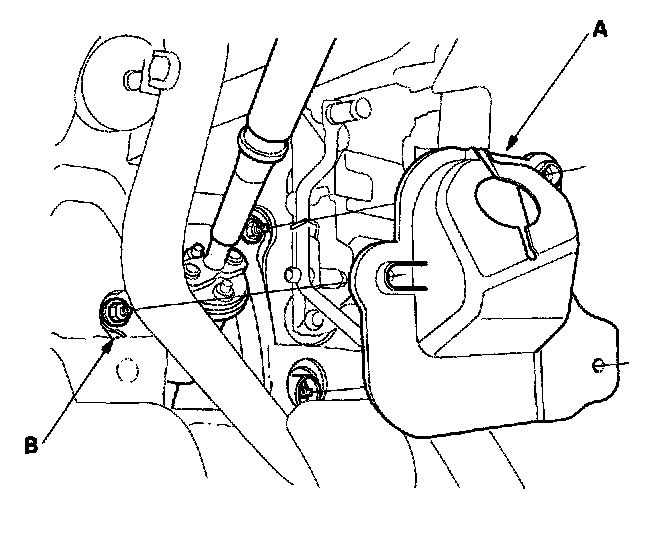 A

B