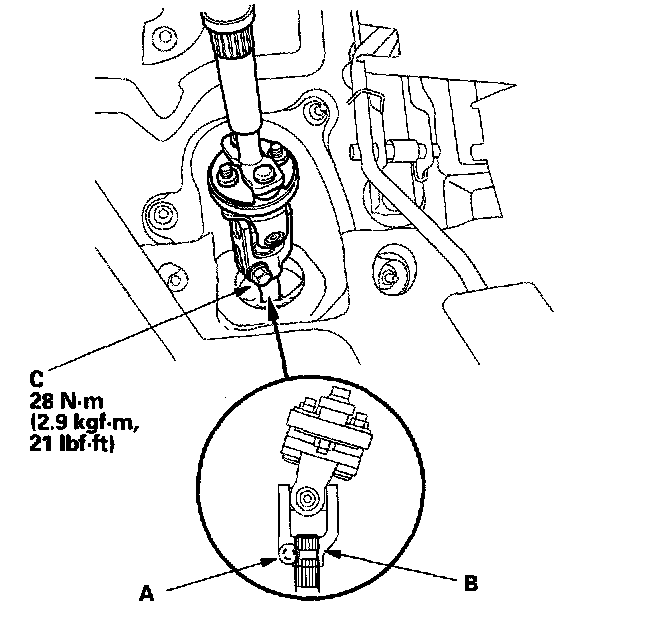 C
28 N·m
(2.9 kgf·m,
21 lbf·ft)

A

B