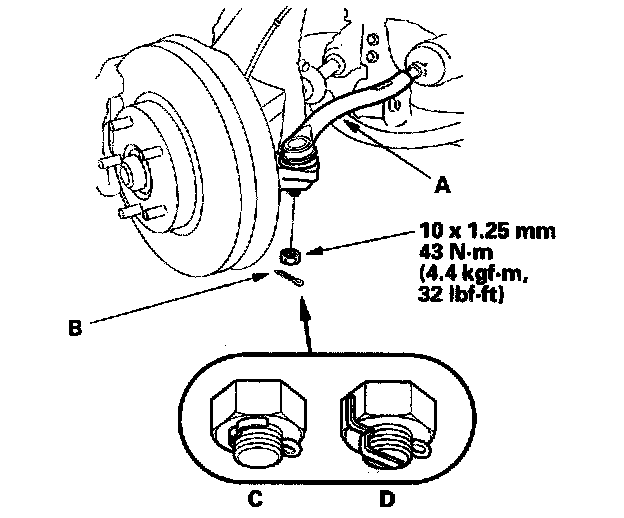 A

10 x 1.25 mm
43 N·m
(4.4 kgf·m,
32 lbf·ft)

B

C

D