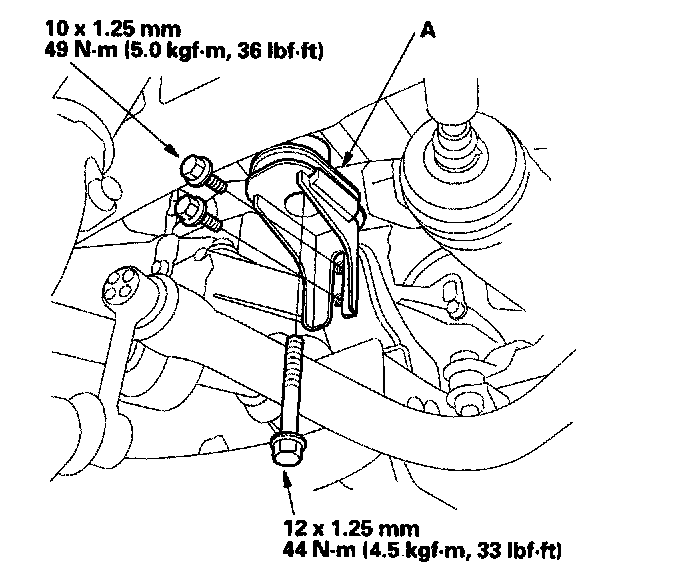 10 x 1.25 mm
49 N·m (5.0 kgf·m, 36 lbf·ft)

A

12 x 1.25 mm
44 N·m (4.5 kgf·m, 33 lbf·ft)