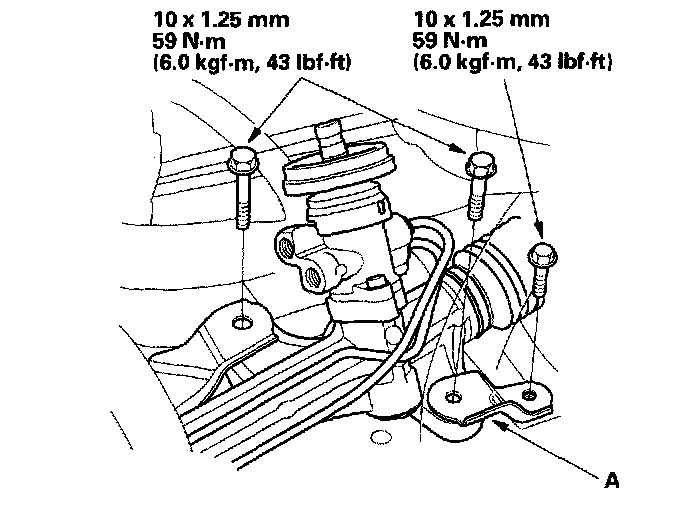 10 x 1.25 mm
59 N·m
(6.0 kgf·m, 43 lbf·ft)

10 x 1.25 mm
59 N·m
(6.0 kgf·m, 43 lbf·ft)

A