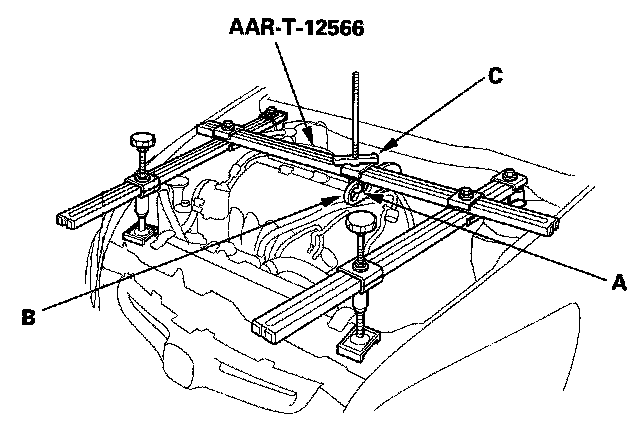 AAR-T-12566

C

A

B