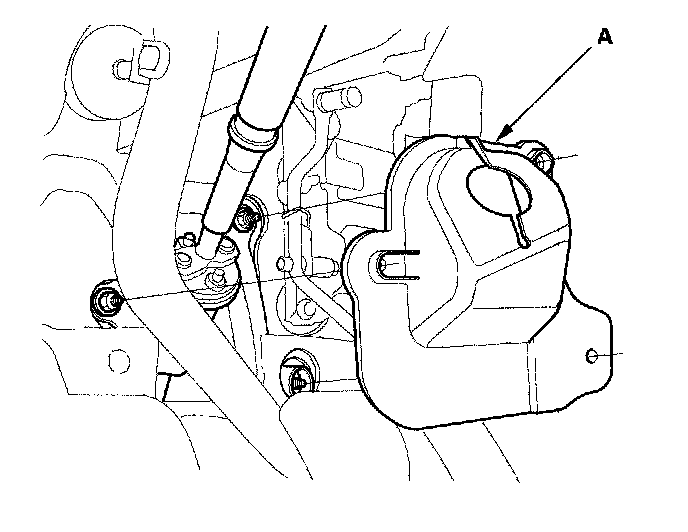 A