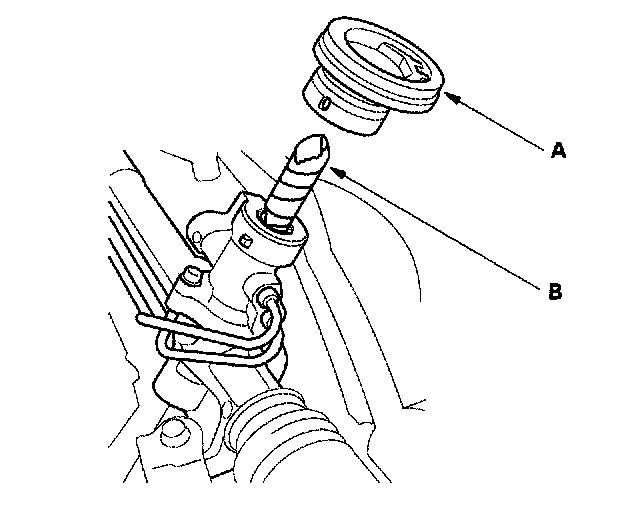 A

B