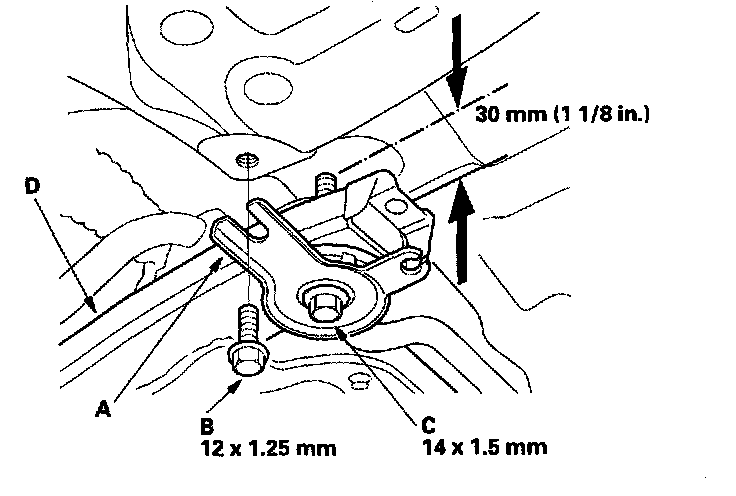 30 mm (1 1/8 in.)

D

A

B
12 x 1.25 mm

C
14 x 1.5 mm