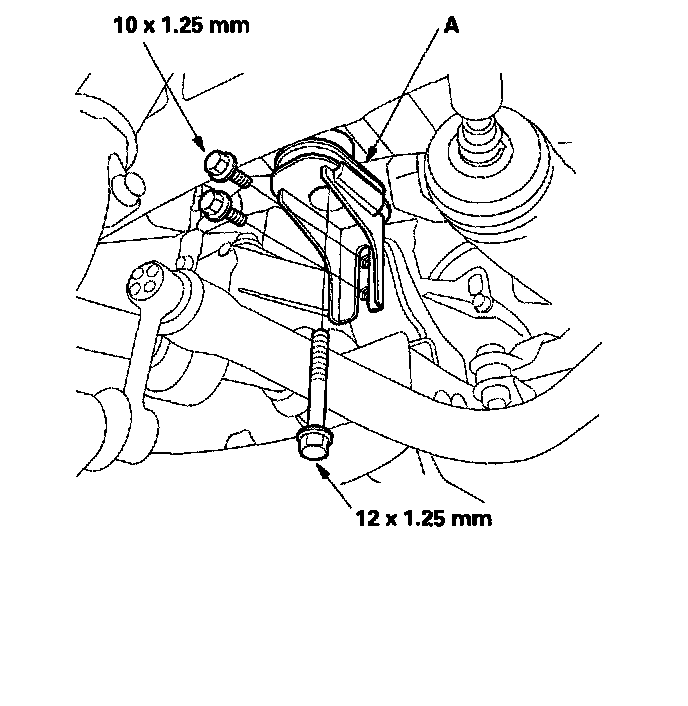 10 x 1.25 mm

A

12 x 1.25 mm