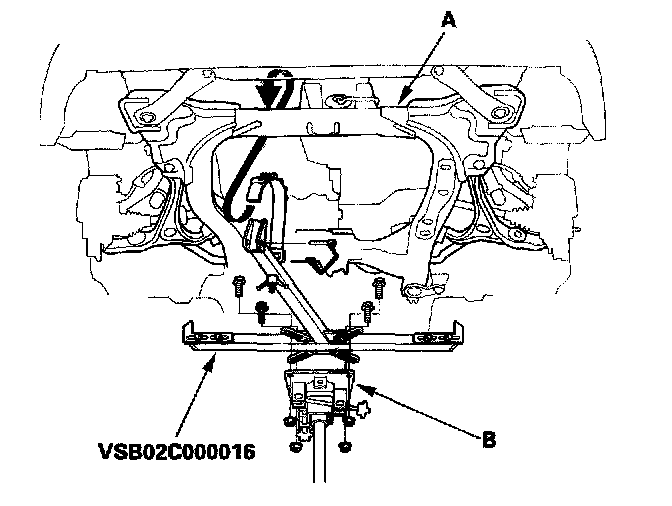 A

VSB02C000016

B