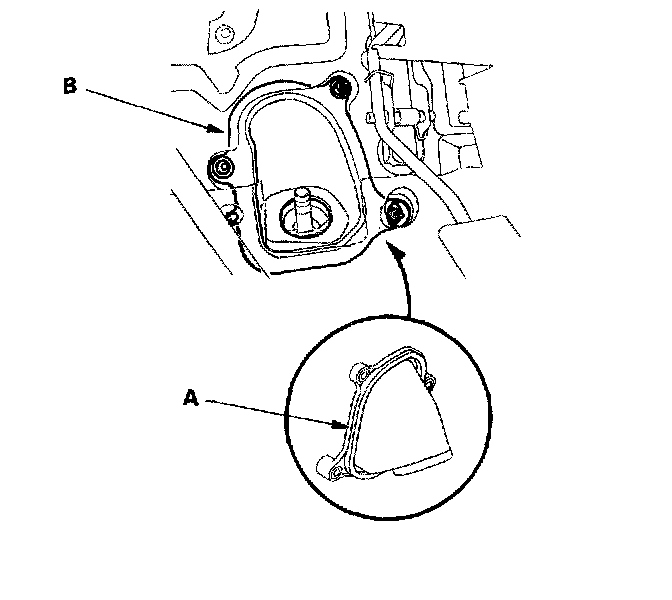 B

A