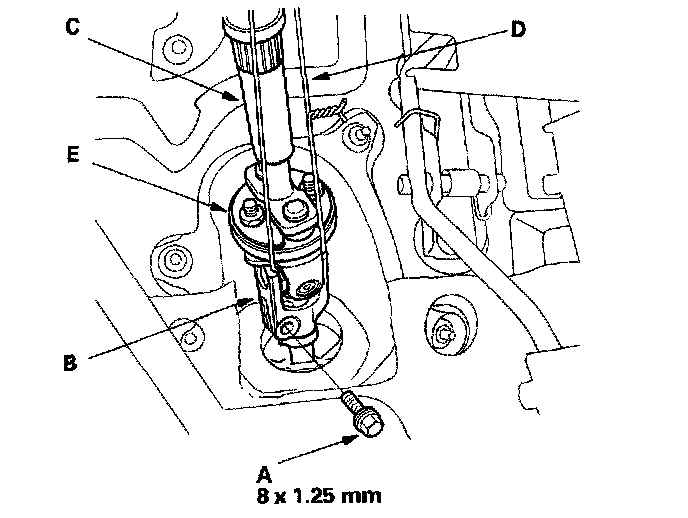 C
D
E
B
A
8 x 1.25 mm