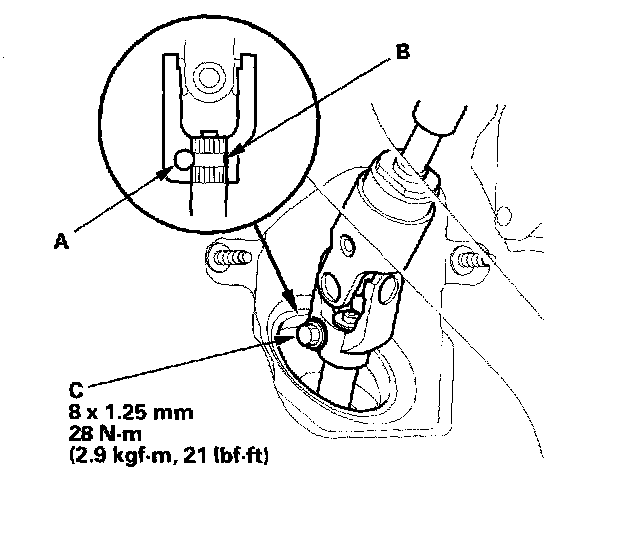 B

A

C
8 x 1.25 mm
28 N·m
(2.9 kgf·m, 21 lbf·ft)