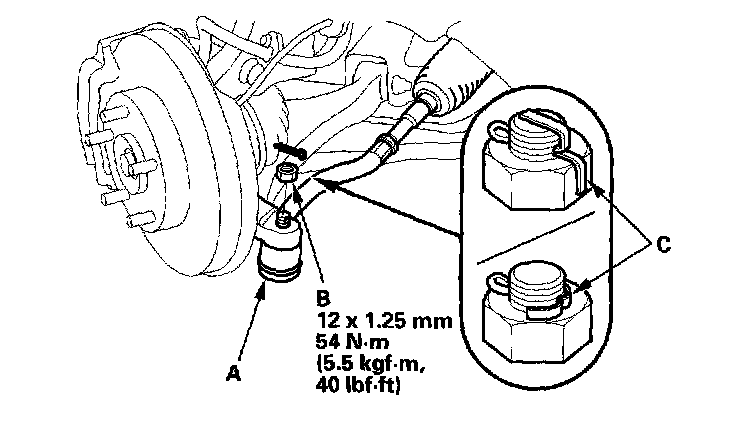 C

B
12 x 1.25 mm
54 N·m
(5.5 kgf·m,
40 lbf·ft)

A