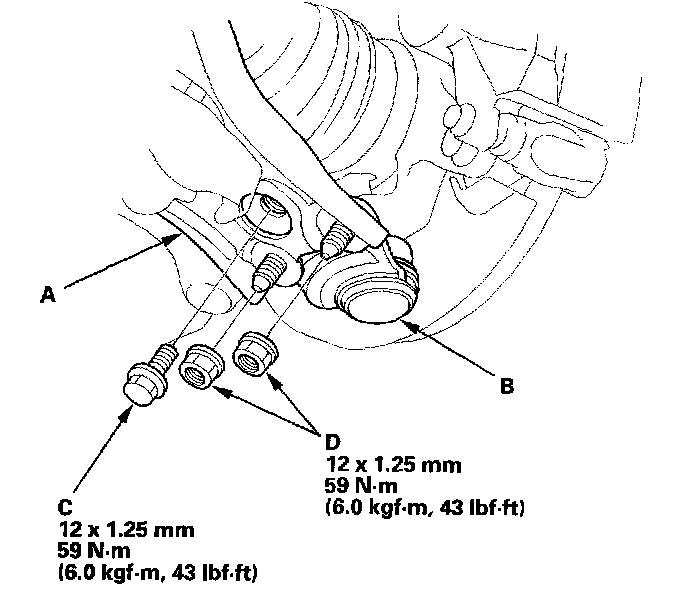 A

B

D
12 x 1.25 mm
59 N·m
(6.0 kgf·m, 43 lbf·ft)

C
12 x 1.25 mm
59 N·m
(6.0 kgf·m, 43 lbf·ft)