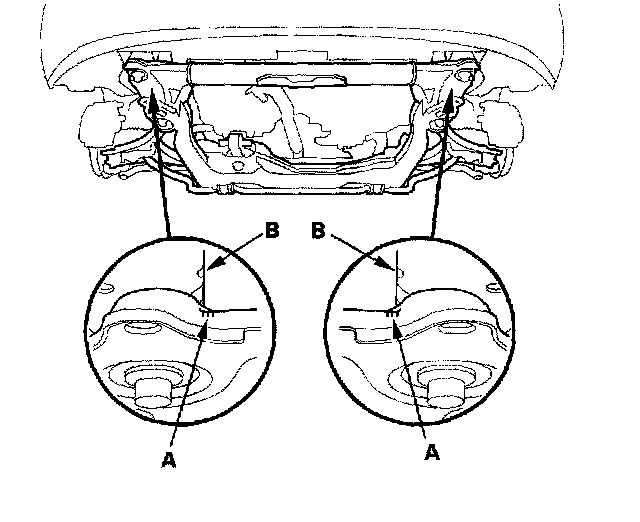 B
B
A
A