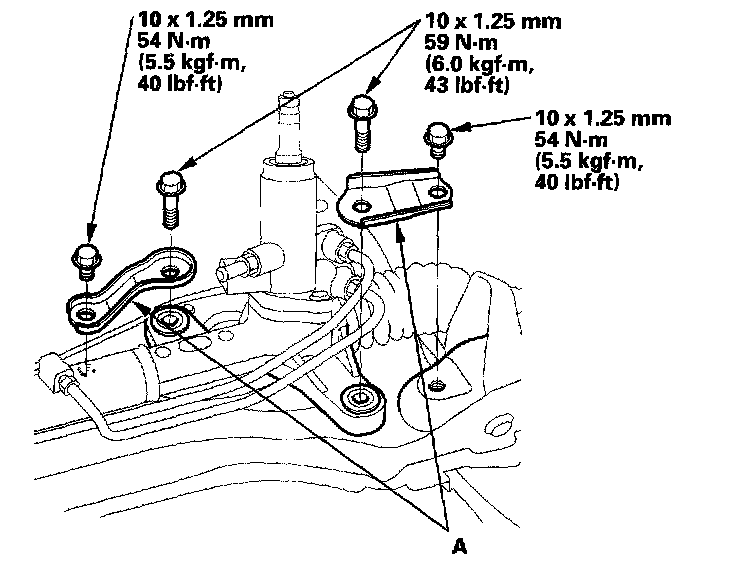 10 x 1.25 mm
54 N·m
(5.5 kgf·m,
40 lbf·ft)

10 x 1.25 mm
59 N·m
(6.0 kgf·m,
43 lbf·ft)

10 x 1.25 mm
54 N·m
(5.5 kgf·m,
40 lbf·ft)

A