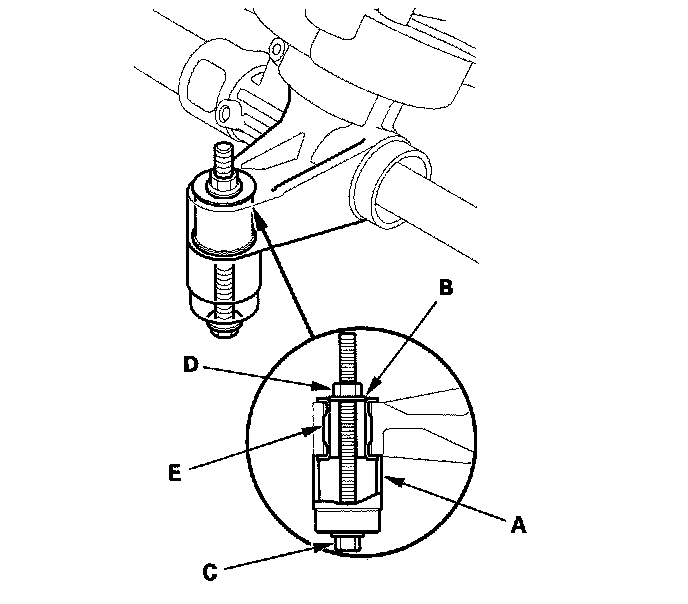 B
D
E
A
C