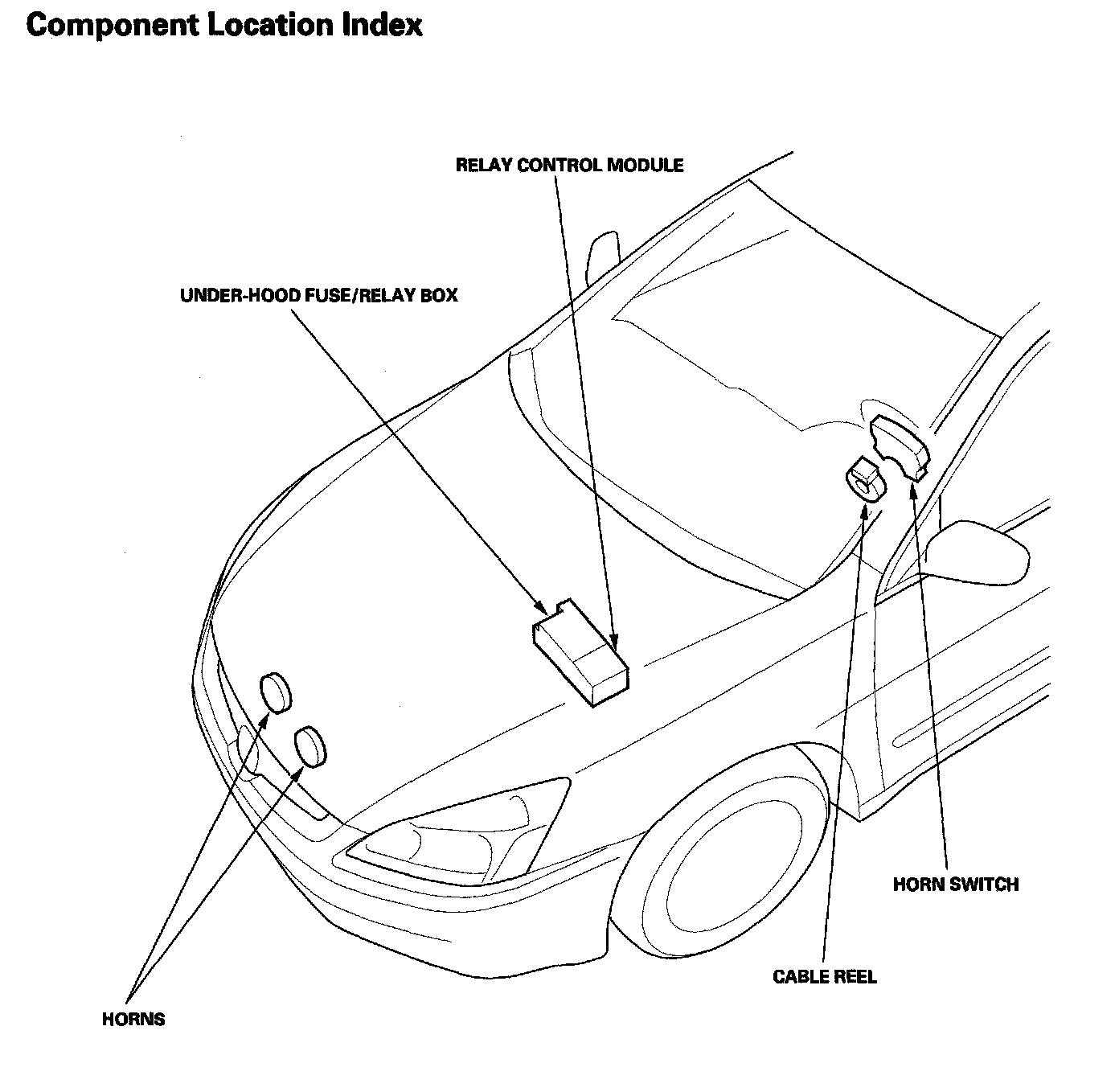 Component Location Index

RELAY CONTROL MODULE

UNDER-HOOD FUSE/RELAY BOX

HORN SWITCH

CABLE REEL

HORNS