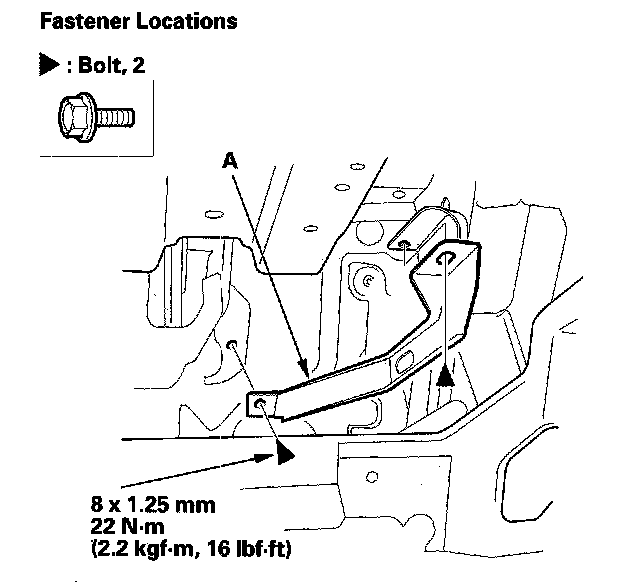 Fastener Locations

▶ : Bolt, 2

A

8 x 1.25 mm
22 N·m
(2.2 kgf·m, 16 lbf·ft)