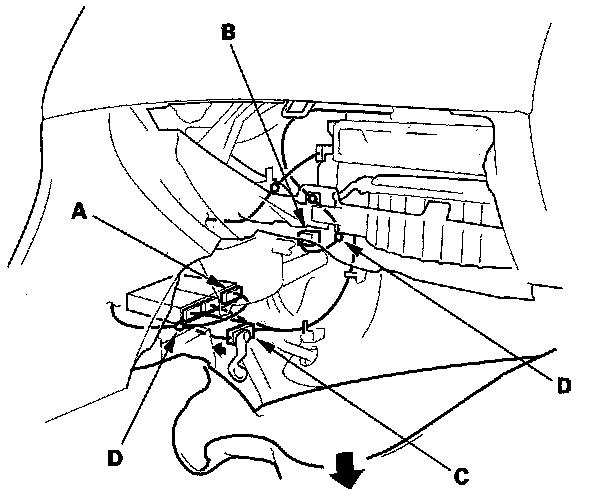 B
A
D
D
C