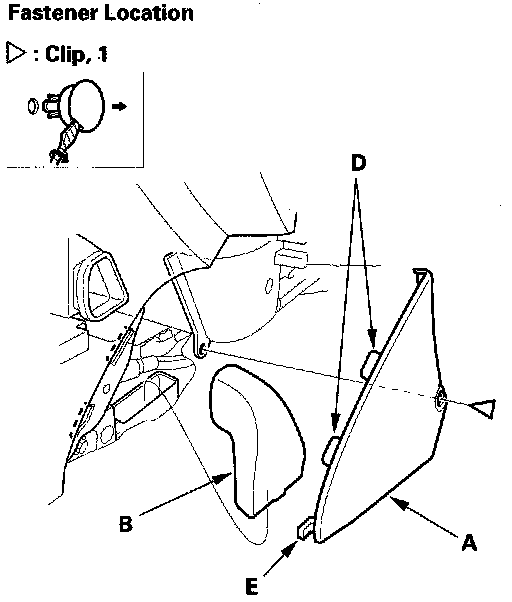 Fastener Location

▷ : Clip, 1

D

B

A

E