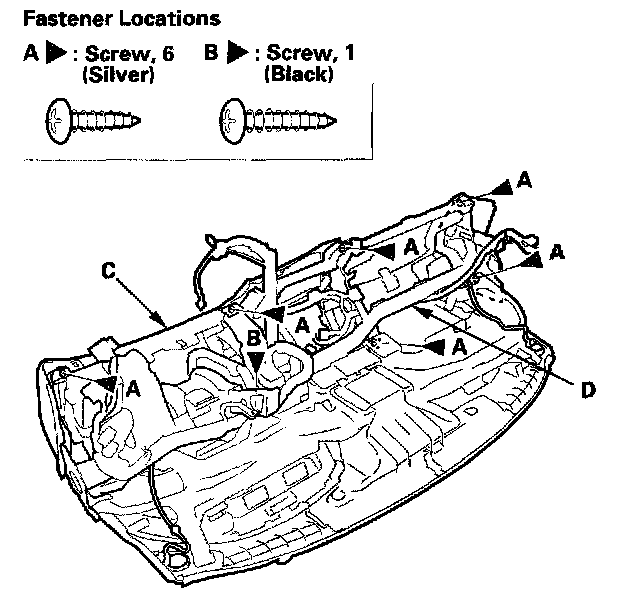 Fastener Locations

A ▶ : Screw, 6 (Silver)

B ▶ : Screw, 1 (Black)

A

A

A

C

A

B

A

A

D