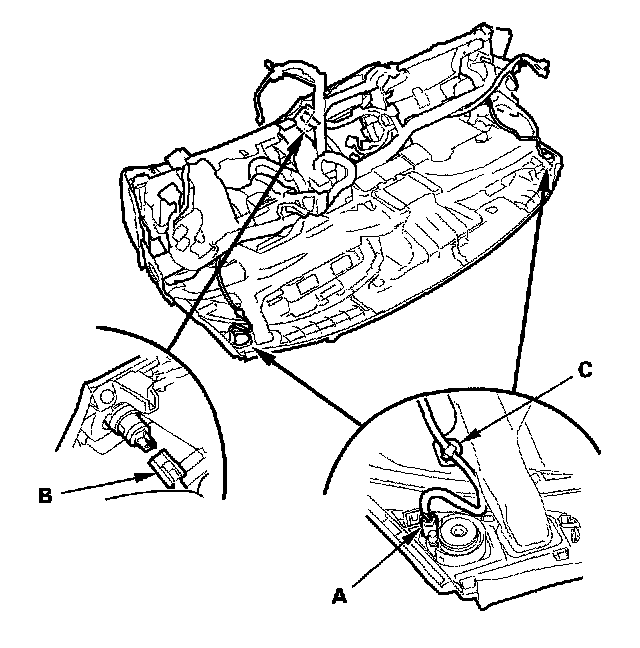 C

B

A